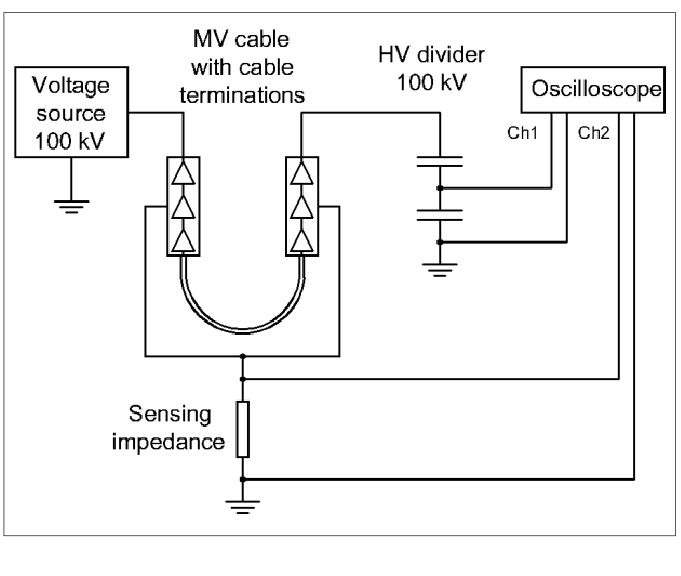 Voltage source 100 kV

MV cable with cable terminations

HV divider 100 kV

Oscilloscope

Ch1

Ch2

Sensing impedance